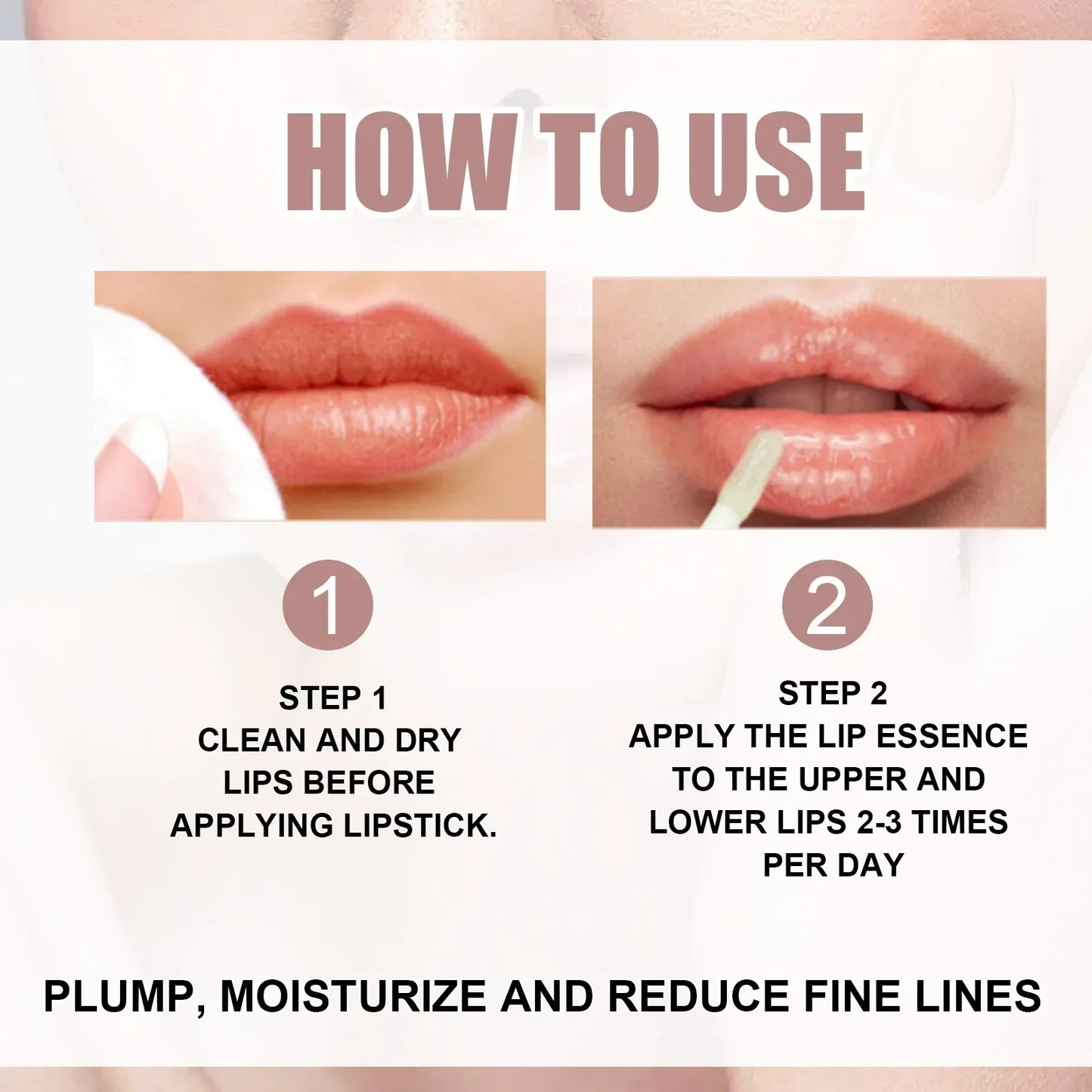 HOW TO USE

1

STEP 1
CLEAN AND DRY LIPS BEFORE APPLYING LIPSTICK.

2

STEP 2
APPLY THE LIP ESSENCE TO THE UPPER AND LOWER LIPS 2-3 TIMES PER DAY

PLUMP, MOISTURIZE AND REDUCE FINE LINES