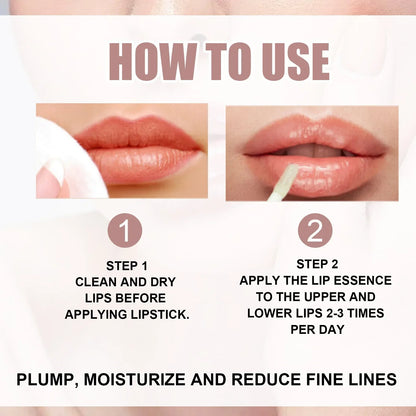 HOW TO USE

1

STEP 1
CLEAN AND DRY LIPS BEFORE APPLYING LIPSTICK.

2

STEP 2
APPLY THE LIP ESSENCE TO THE UPPER AND LOWER LIPS 2-3 TIMES PER DAY

PLUMP, MOISTURIZE AND REDUCE FINE LINES